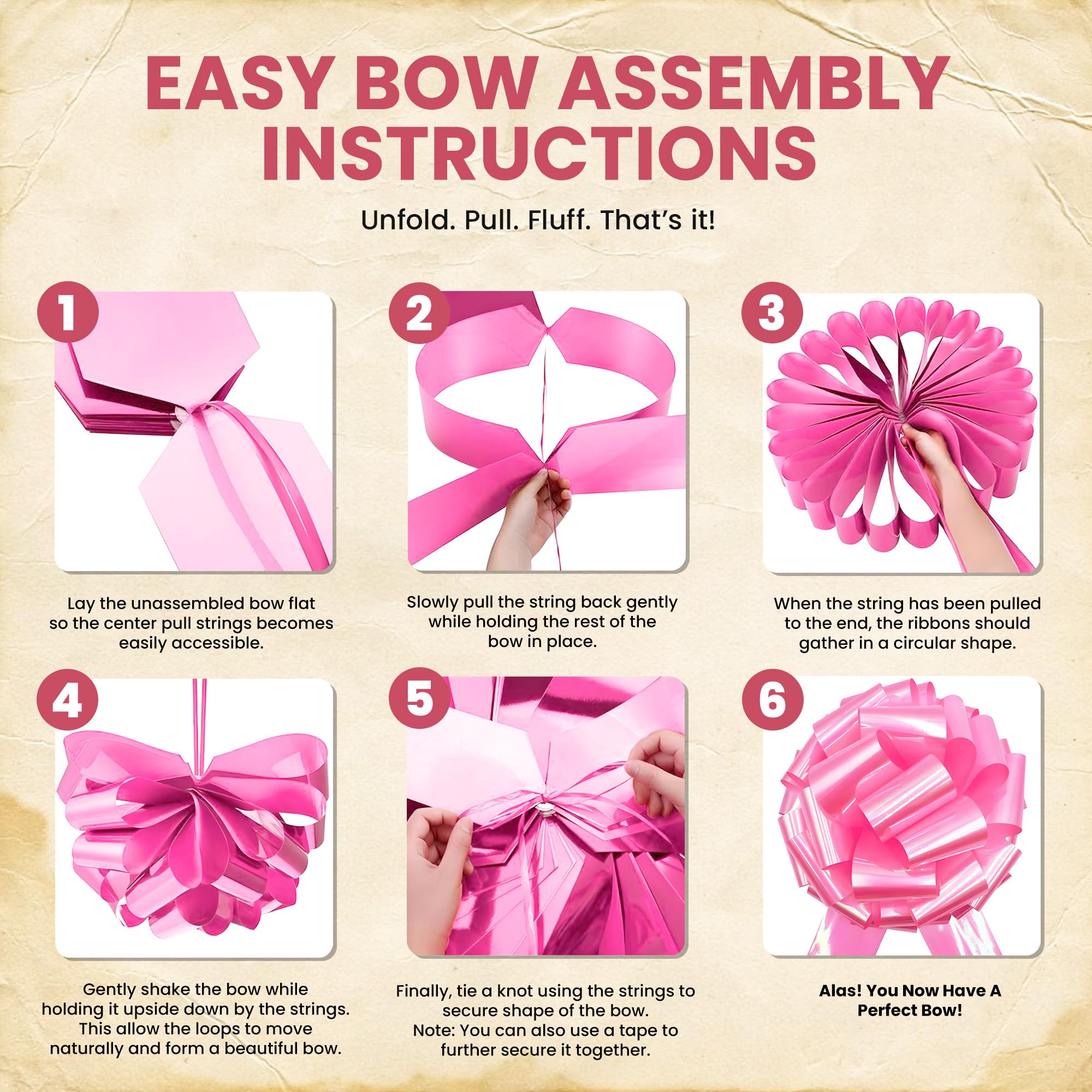 EASY BOW ASSEMBLY INSTRUCTIONS

Unfold. Pull. Fluff. That's it!

1

Lay the unassembled bow flat so the center pull strings becomes easily accessible.

2

Slowly pull the string back gently while holding the rest of the bow in place.

3

When the string has been pulled to the end, the ribbons should gather in a circular shape.

4

Gently shake the bow while holding it upside down by the strings. This allow the loops to move naturally and form a beautiful bow.

5

Finally, tie a knot using the strings to secure shape of the bow.
Note: You can also use a tape to further secure it together.

6

Alas! You Now Have A Perfect Bow!