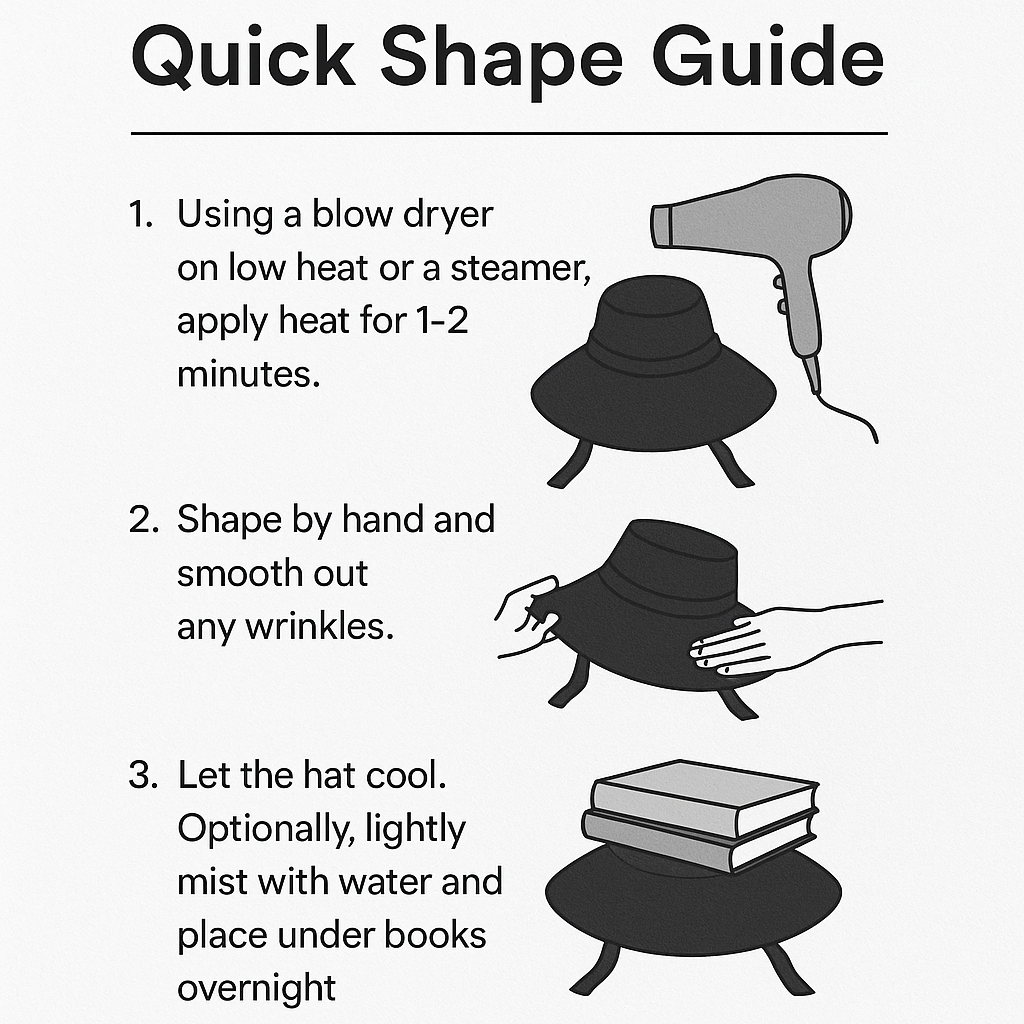 Quick Shape Guide

1. Using a blow dryer on low heat or a steamer, apply heat for 1-2 minutes.

2. Shape by hand and smooth out any wrinkles.

3. Let the hat cool. Optionally, lightly mist with water and place under books overnight