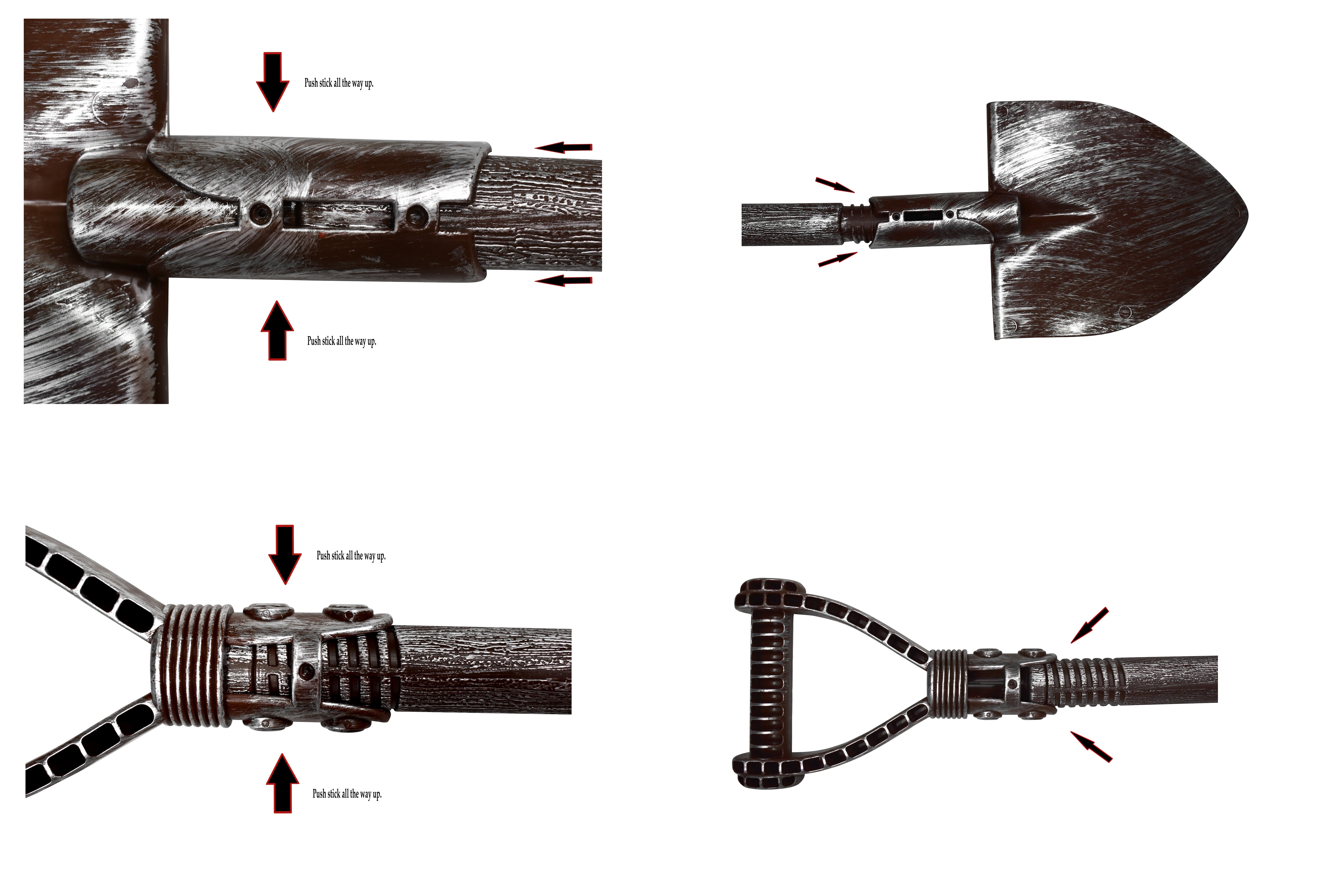 Push stick all the way up.

Push stick all the way up.

Push stick all the way up.

Push stick all the way up.